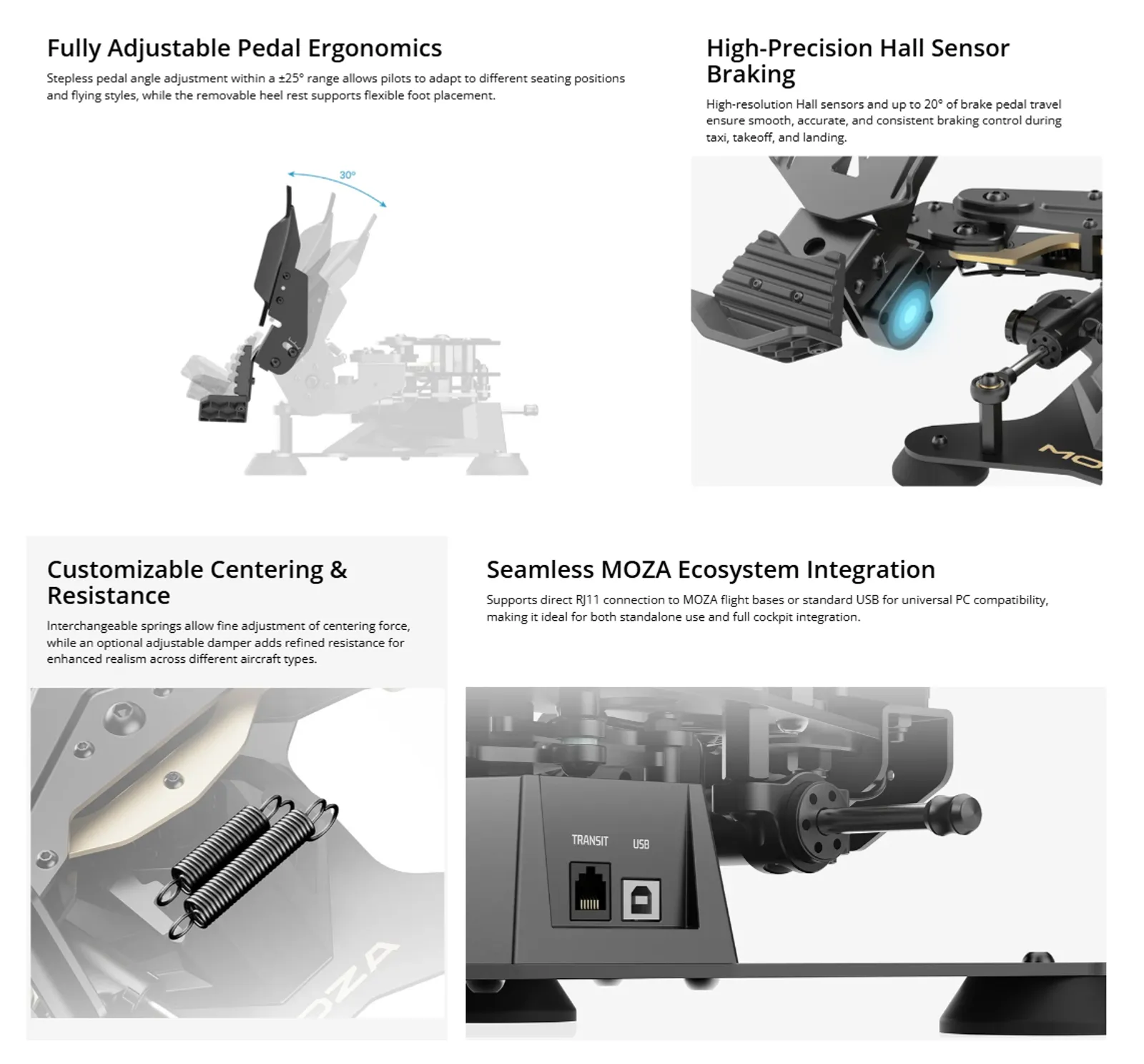 Fully Adjustable Pedal Ergonomics

Stepless pedal angle adjustment within a ±25° range allows pilots to adapt to different seating positions and flying styles, while the removable heel rest supports flexible foot placement.

30°

High-Precision Hall Sensor Braking

High-resolution Hall sensors and up to 20° of brake pedal travel ensure smooth, accurate, and consistent braking control during taxi, takeoff, and landing.

Customizable Centering & Resistance

Interchangeable springs allow fine adjustment of centering force, while an optional adjustable damper adds refined resistance for enhanced realism across different aircraft types.

Seamless MOZA Ecosystem Integration

Supports direct RJ11 connection to MOZA flight bases or standard USB for universal PC compatibility, making it ideal for both standalone use and full cockpit integration.

TRANSIT
USB